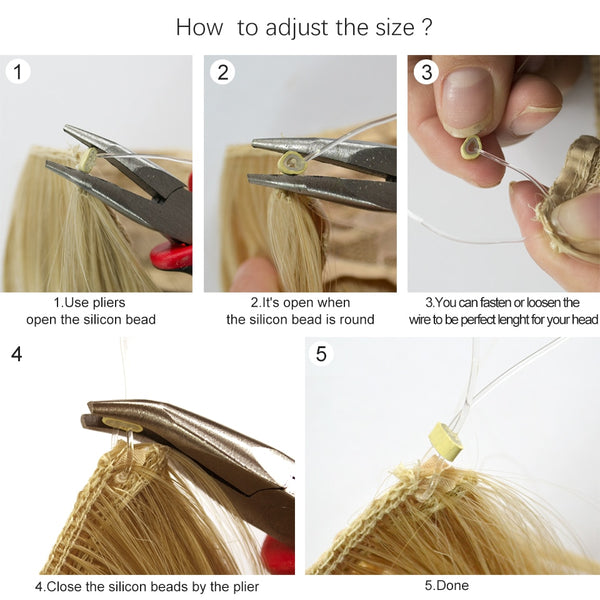 How to adjust the size ?

1

1.Use pliers open the silicon bead

2

2.It's open when the silicon bead is round

3

3.You can fasten or loosen the wire to be perfect lenght for your head

4

4.Close the silicon beads by the plier

5

5.Done